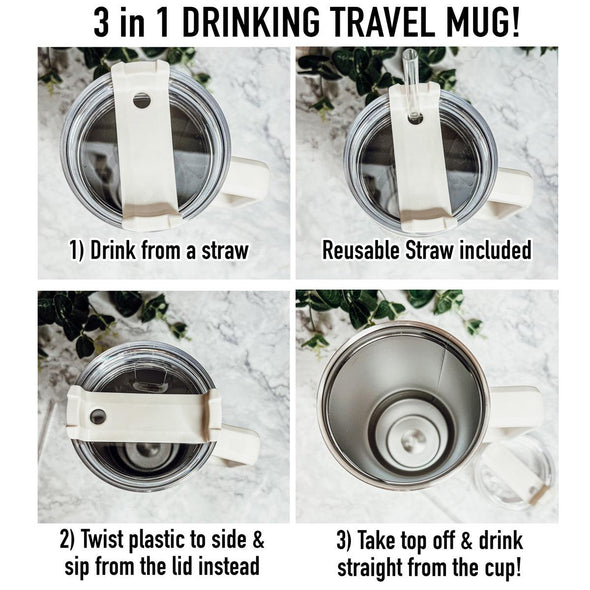 3 in 1 DRINKING TRAVEL MUG!

1) Drink from a straw

Reusable Straw included

2) Twist plastic to side & sip from the lid instead

3) Take top off & drink straight from the cup!